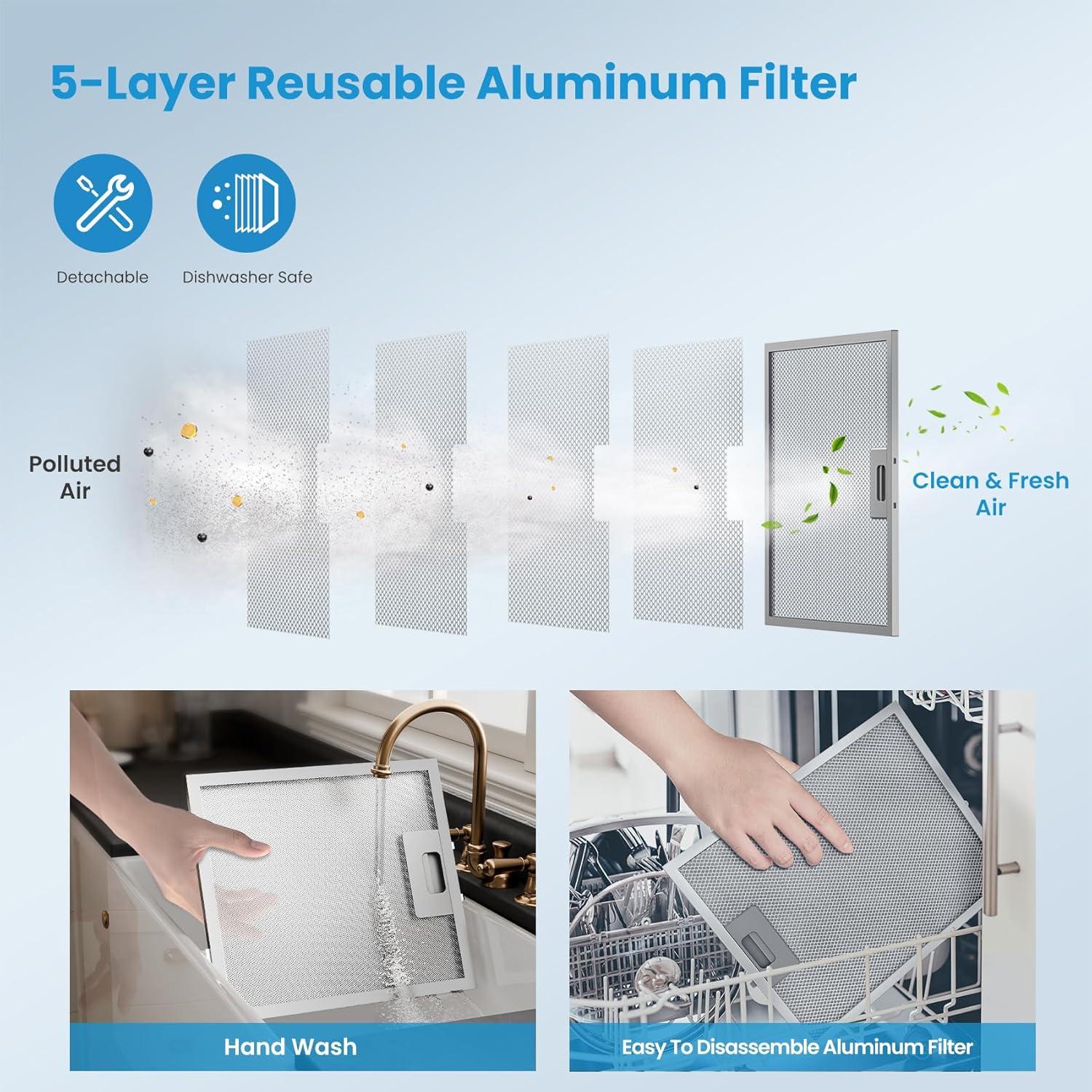 5-Layer Reusable Aluminum Filter

Detachable

Dishwasher Safe

Polluted Air

Clean & Fresh Air

Hand Wash

Easy To Disassemble Aluminum Filter